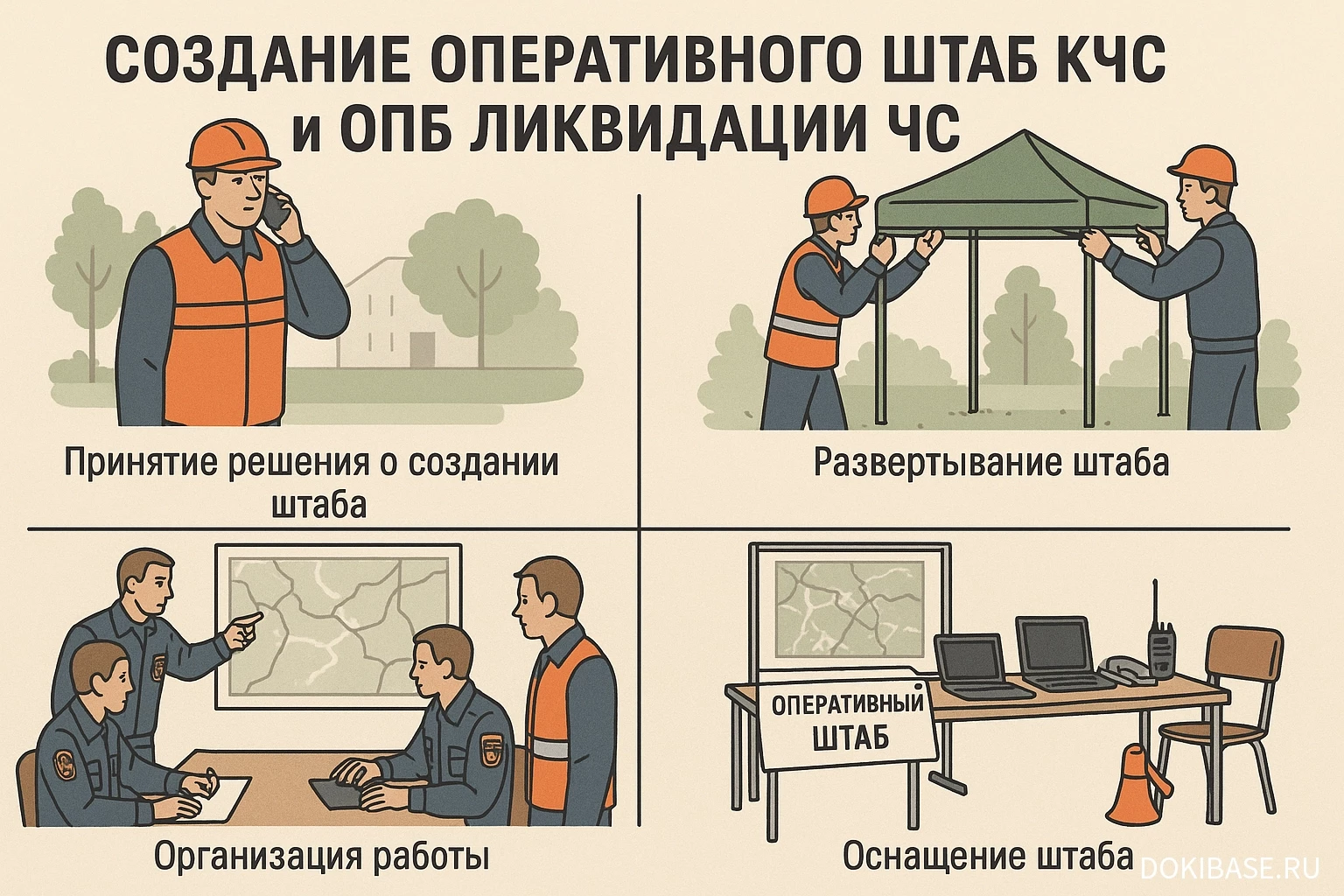 СОЗДАНИЕ ОПЕРАТИВНОГО ШТАБ КЧС и ОПБ ЛИКВИДАЦИИ ЧС

Принятие решения о создании штаба

Развертывание штаба

Организация работы

ОПЕРАТИВНЫЙ ШТАБ

Оснащение штаба

DOKIBASE.RU